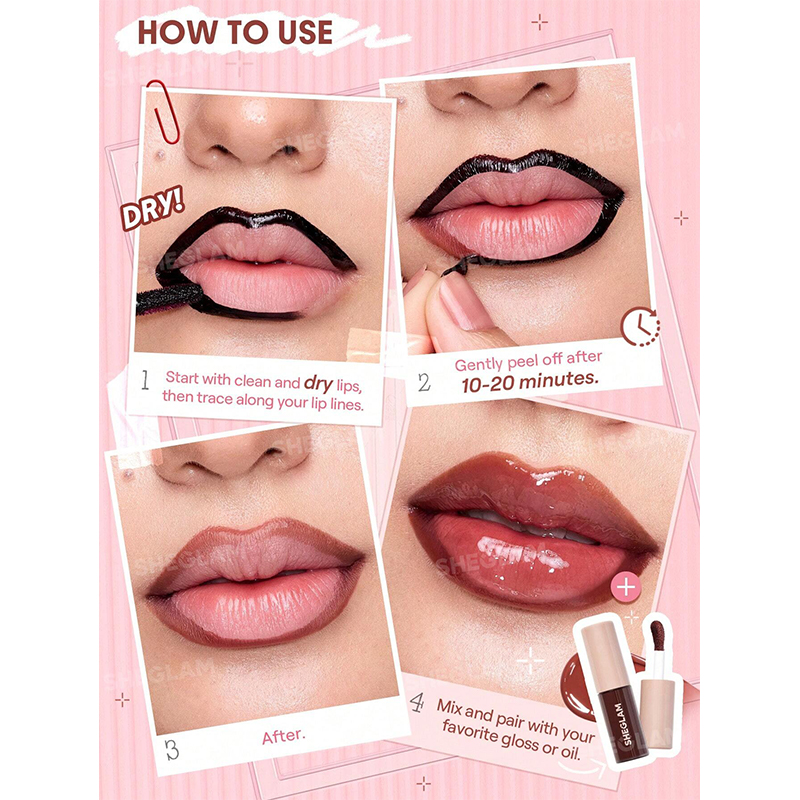 HOW TO USE

DRY!

1 Start with clean and dry lips, then trace along your lip lines.

2 Gently peel off after 10-20 minutes.

3 After.

4 Mix and pair with your favorite gloss or oil.

SHEGLAM