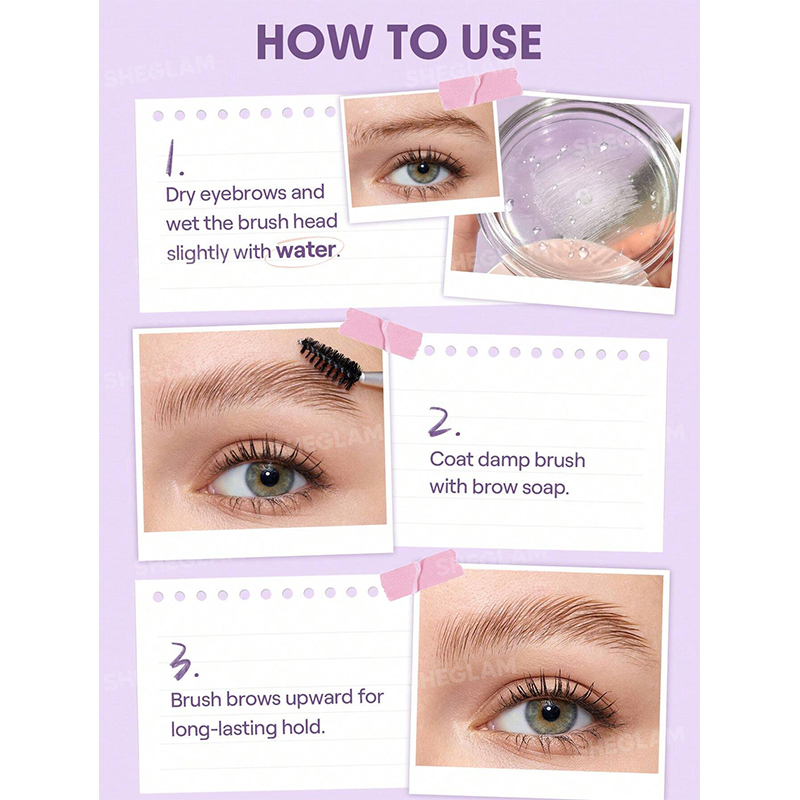 HOW TO USE

SHEGLAM

1.
Dry eyebrows and wet the brush head slightly with water.

2.
Coat damp brush with brow soap.

3.
Brush brows upward for long-lasting hold.