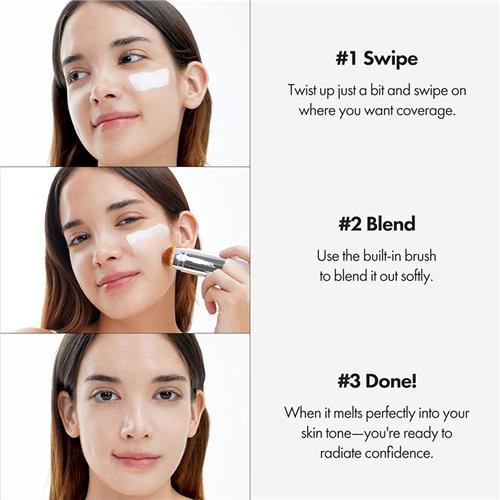 #1 Swipe

Twist up just a bit and swipe on where you want coverage.

#2 Blend

Use the built-in brush to blend it out softly.

#3 Done!

When it melts perfectly into your skin tone—you're ready to radiate confidence.